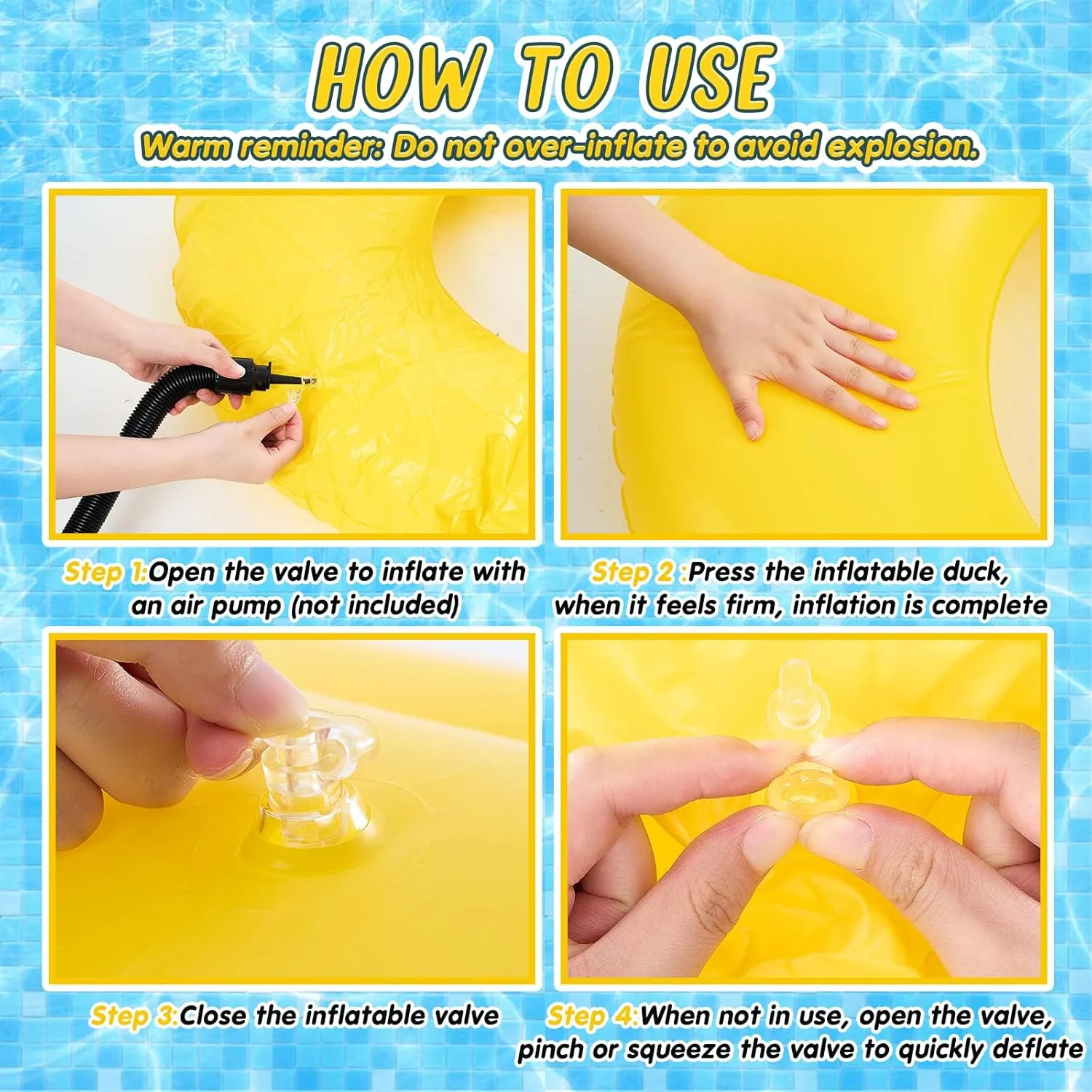 HOW TO USE

Warm reminder: Do not over-inflate to avoid explosion.

Step 1:Open the valve to inflate with an air pump (not included)

Step 2 :Press the inflatable duck, when it feels firm, inflation is complete

Step 3:Close the inflatable valve

Step 4:When not in use, open the valve, pinch or squeeze the valve to quickly deflate