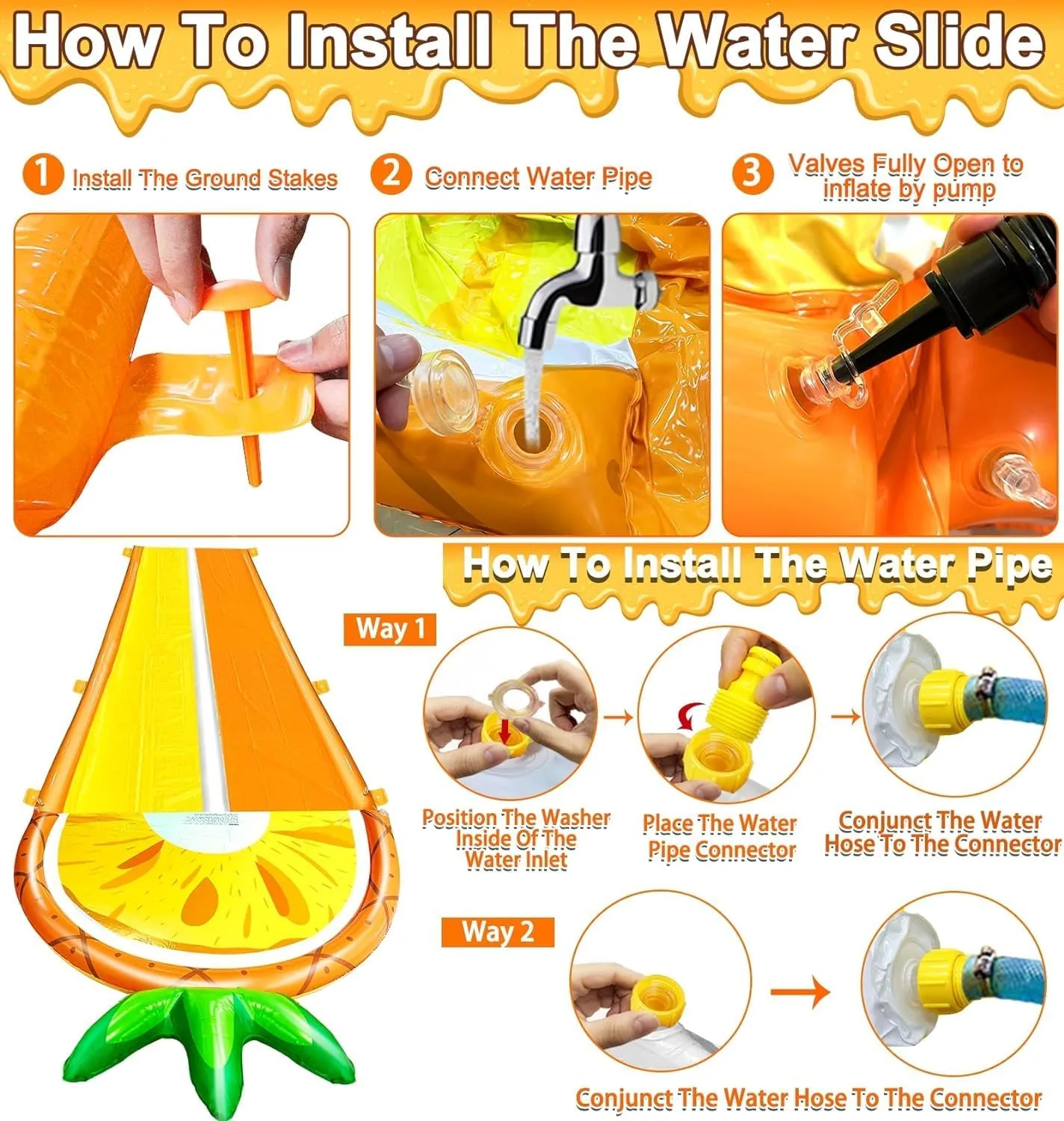 How To Install The Water Slide

1 Install The Ground Stakes

2 Connect Water Pipe

3 Valves Fully Open to inflate by pump

How To Install The Water Pipe

Way 1

Position The Washer Inside Of The Water Inlet

Place The Water Pipe Connector

Conjunct The Water Hose To The Connector

Way 2

Conjunct The Water Hose To The Connector